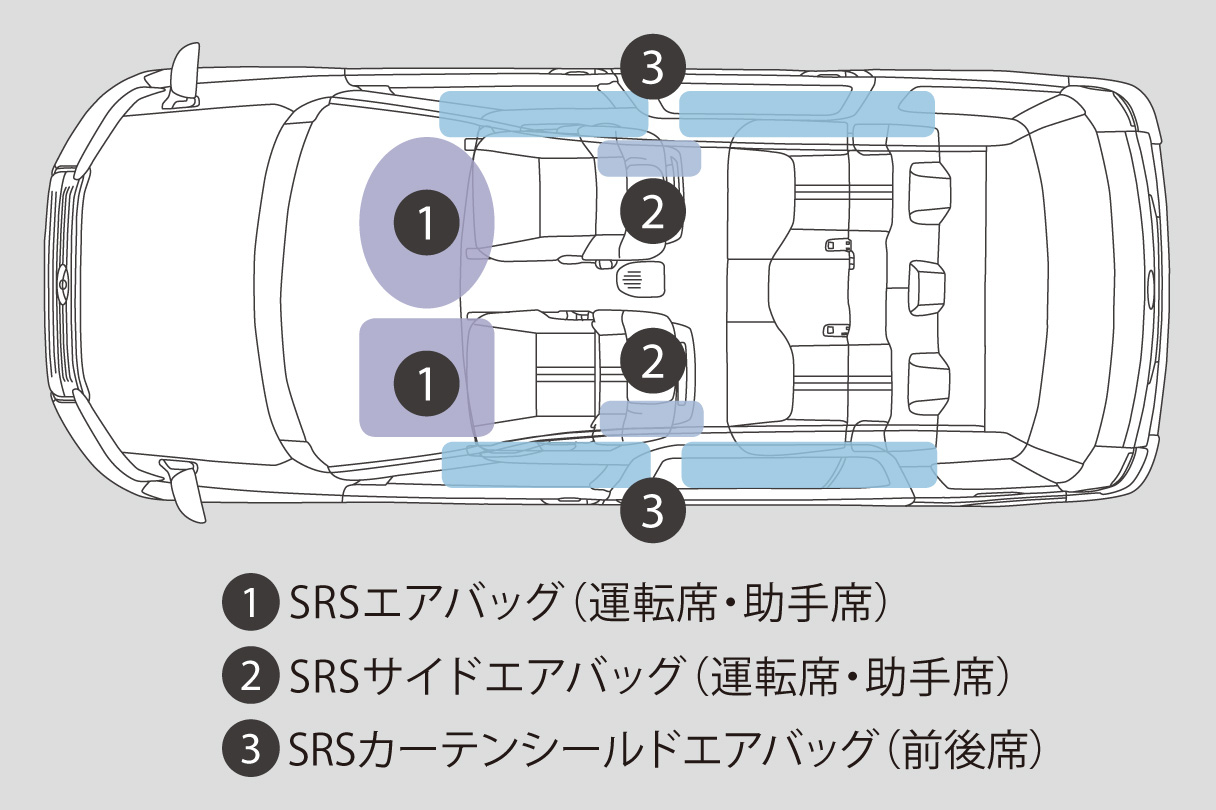 3

1

2

1

2

3

1 SRSエアバッグ（運転席・助手席）

2 SRSサイドエアバッグ（運転席・助手席）

3 SRSカーテンシールドエアバッグ（前後席）